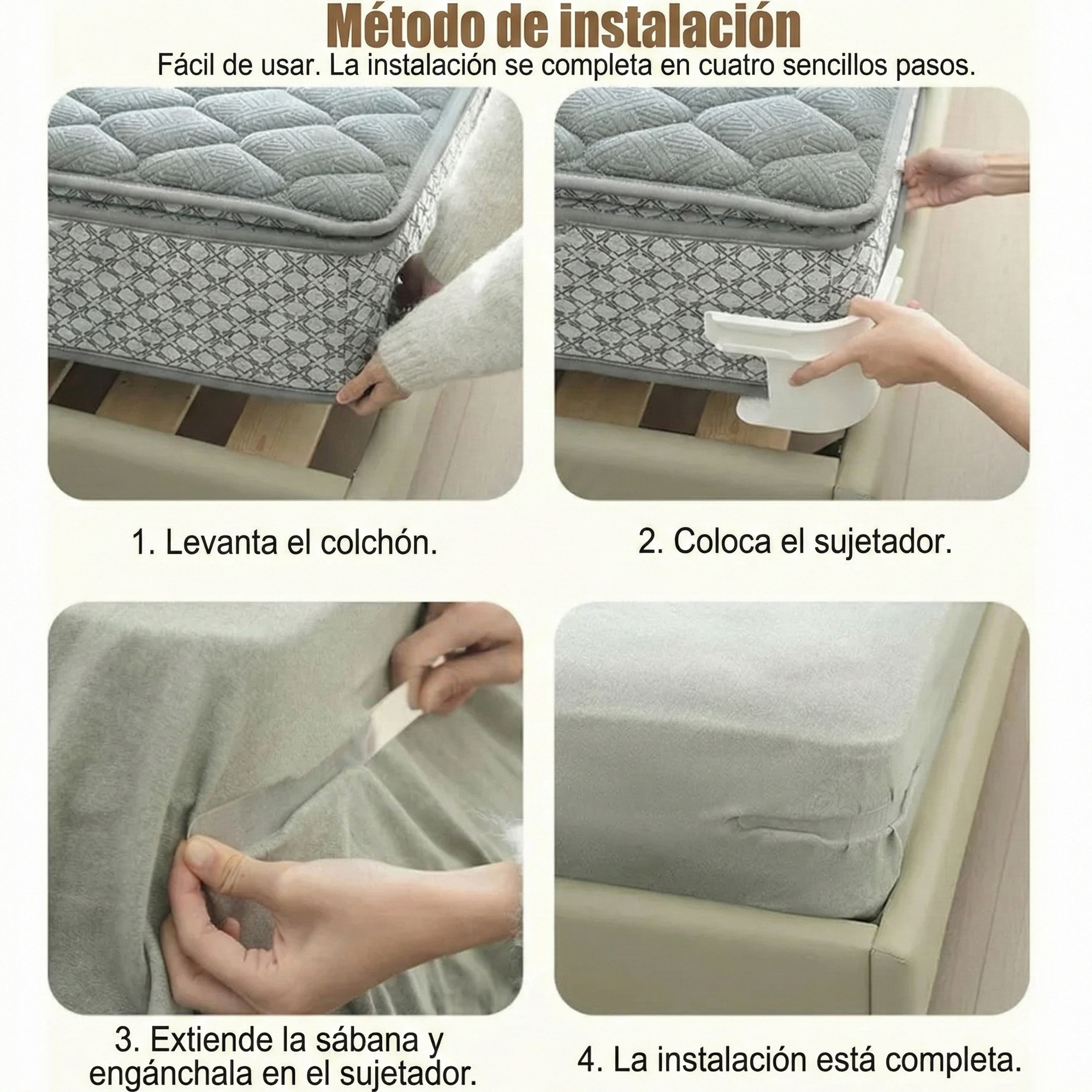 Método de instalación
Fácil de usar. La instalación se completa en cuatro sencillos pasos.

1. Levanta el colchón.

2. Coloca el sujetador.

3. Extiende la sábana y engánchala en el sujetador.

4. La instalación está completa.